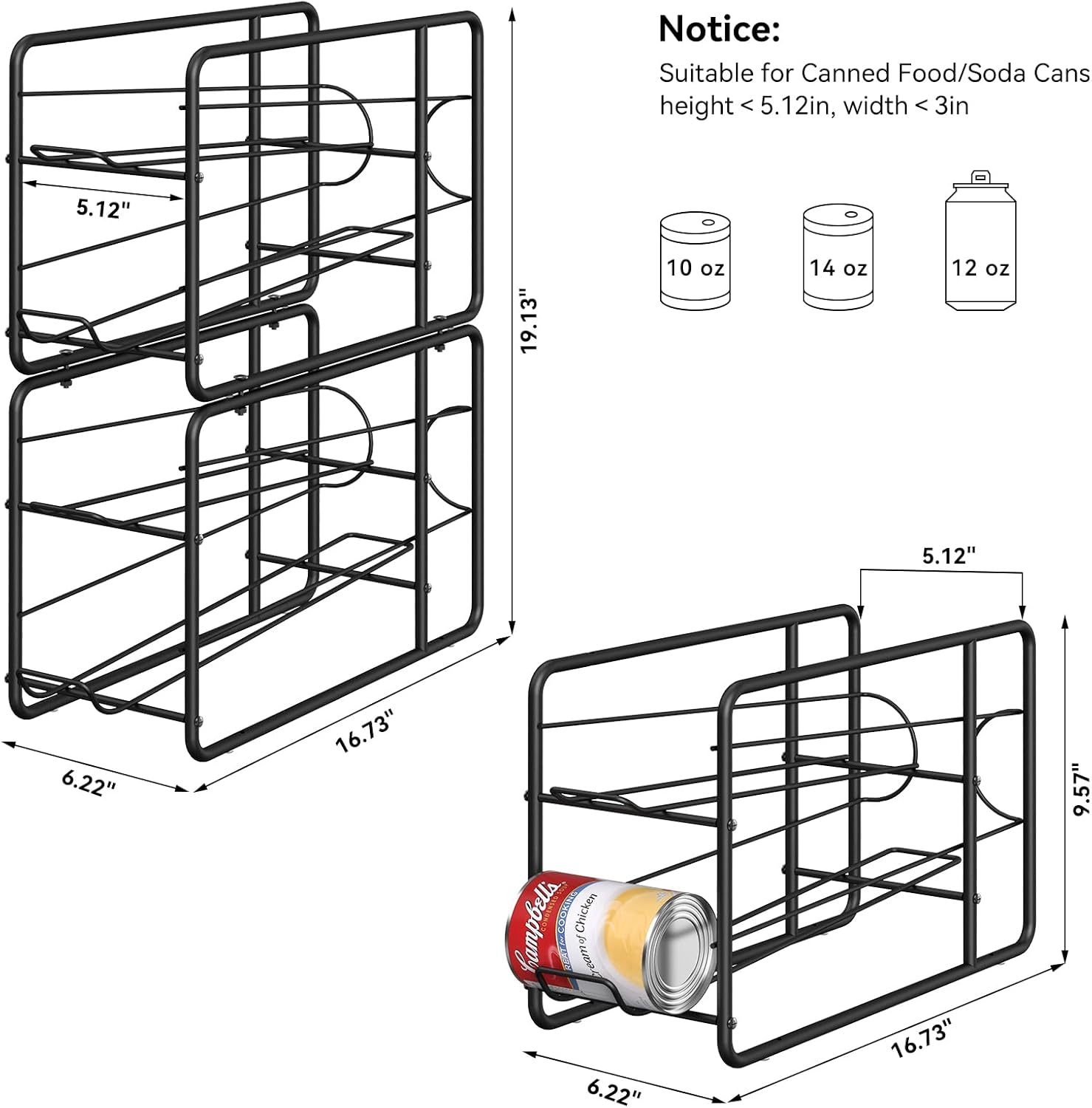 Notice:

Suitable for Canned Food/Soda Cans height < 5.12in, width < 3in

10 oz

14 oz

12 oz

5.12"

19.13"

16.73"

6.22"

5.12"

9.57"

Campbell's
CONDENSED SOUP
GREAT for COOKING
Cream of Chicken

16.73"

6.22"